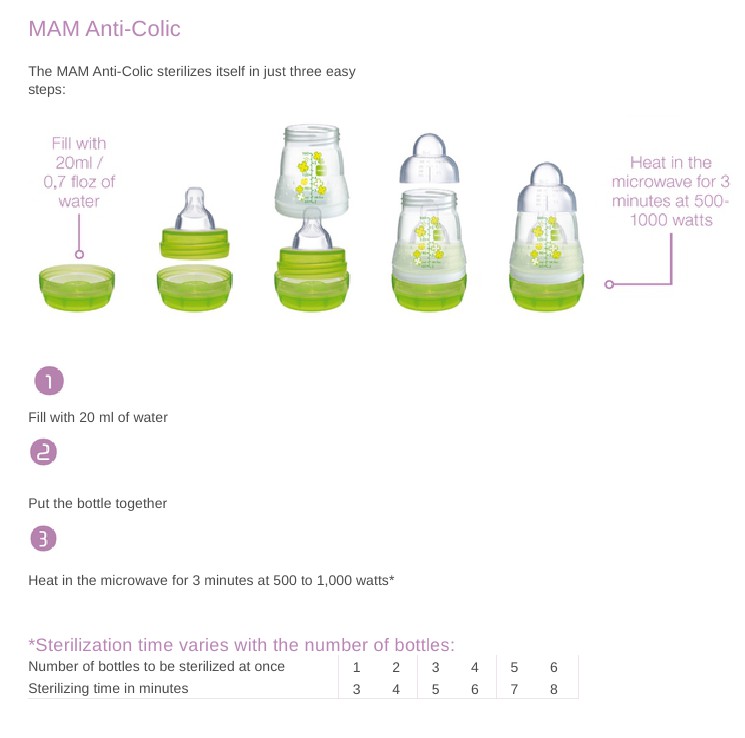 MAM Anti-Colic

The MAM Anti-Colic sterilizes itself in just three easy steps:

Fill with 20ml / 0,7 floz of water

Heat in the microwave for 3 minutes at 500-1000 watts

1

Fill with 20 ml of water

2

Put the bottle together

3

Heat in the microwave for 3 minutes at 500 to 1,000 watts*

*Sterilization time varies with the number of bottles:

| Number of bottles to be sterilized at once | 1 | 2 | 3 | 4 | 5 | 6 |
|---|---|---|---|---|---|---|
| Sterilizing time in minutes | 3 | 4 | 5 | 6 | 7 | 8 |